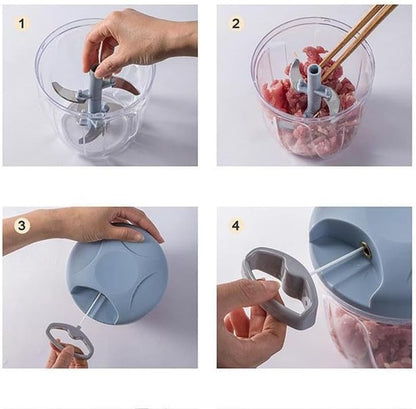 1

2

3

4